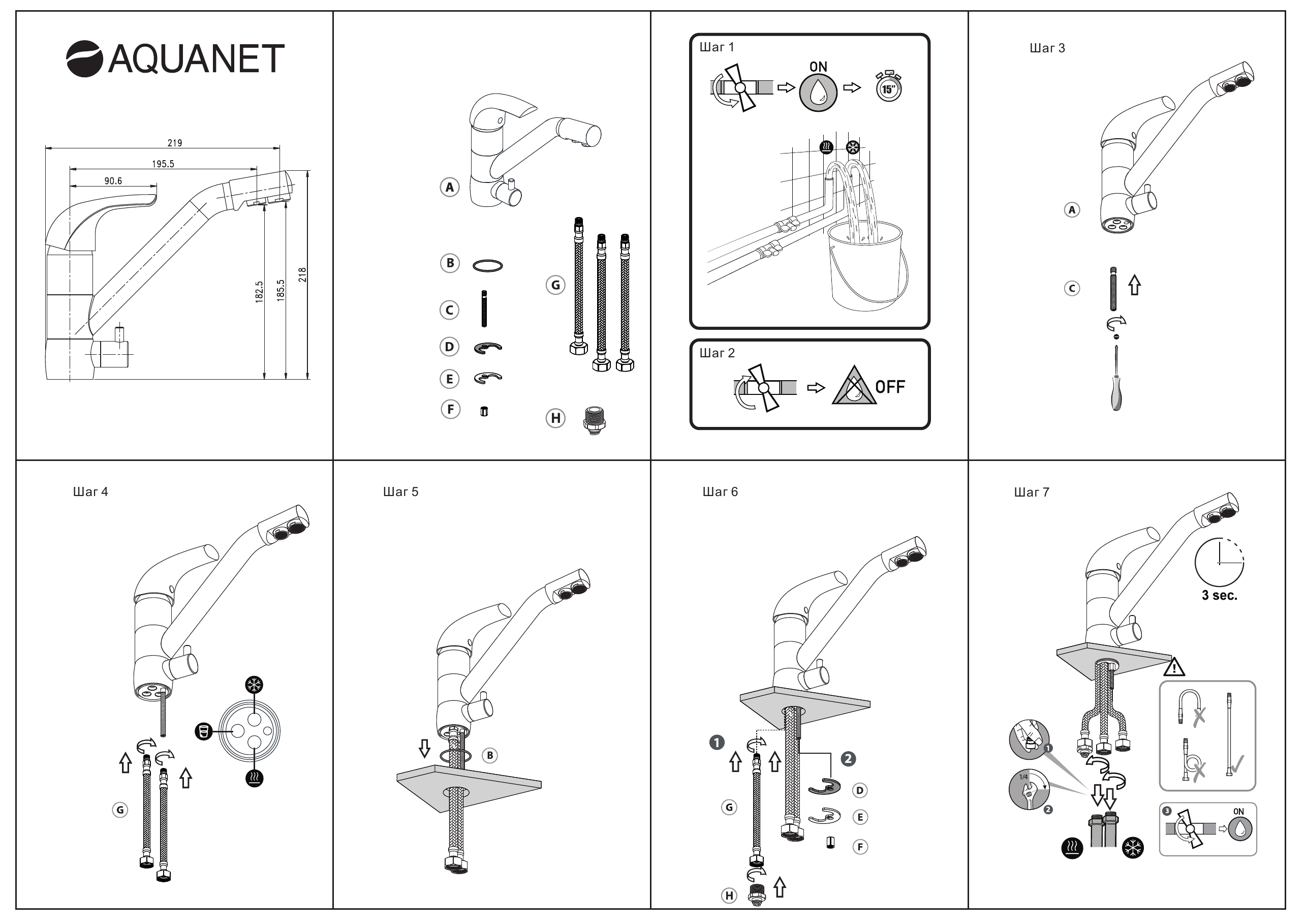 AQUANET

219
195.5
90.6
182.5
185.5
218

A
B
C
D
E
F
G
H

Шаг 1
ON
15"

Шаг 2
OFF

Шаг 3
A
C

Шаг 4
G

Шаг 5
B

Шаг 6
1
2
G
D
E
F
H

Шаг 7
3 sec.
1
1/4
2
3
ON